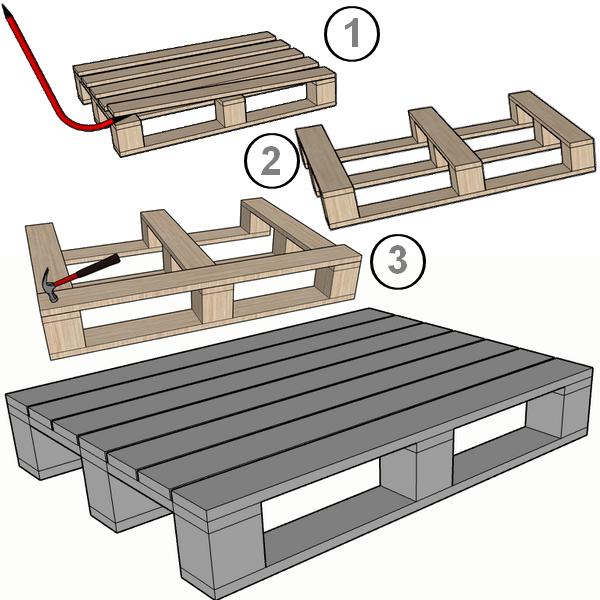 1

2

3